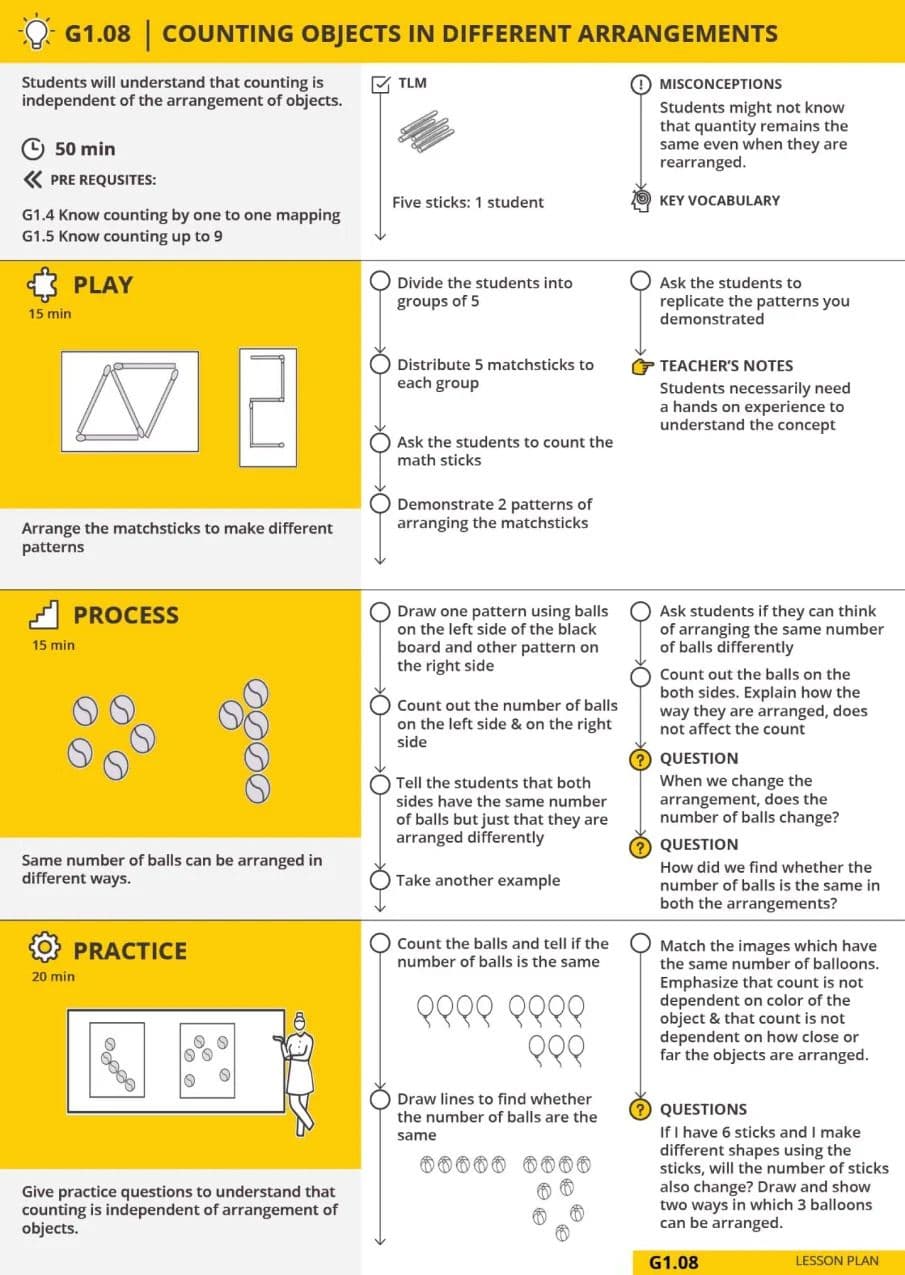 G1.08 | COUNTING OBJECTS IN DIFFERENT ARRANGEMENTS

Students will understand that counting is independent of the arrangement of objects.

50 min

PRE REQUSITES:

G1.4 Know counting by one to one mapping
G1.5 Know counting up to 9

TLM

Five sticks: 1 student

MISCONCEPTIONS
Students might not know that quantity remains the same even when they are rearranged.

KEY VOCABULARY

PLAY
15 min

Arrange the matchsticks to make different patterns

Divide the students into groups of 5

Distribute 5 matchsticks to each group

Ask the students to count the math sticks

Demonstrate 2 patterns of arranging the matchsticks

Ask the students to replicate the patterns you demonstrated

TEACHER'S NOTES
Students necessarily need a hands on experience to understand the concept

PROCESS
15 min

Same number of balls can be arranged in different ways.

Draw one pattern using balls on the left side of the black board and other pattern on the right side

Count out the number of balls on the left side & on the right side

Tell the students that both sides have the same number of balls but just that they are arranged differently

Take another example

Ask students if they can think of arranging the same number of balls differently

Count out the balls on the both sides. Explain how the way they are arranged, does not affect the count

QUESTION
When we change the arrangement, does the number of balls change?

QUESTION
How did we find whether the number of balls is the same in both the arrangements?

PRACTICE
20 min

Give practice questions to understand that counting is independent of arrangement of objects.

Count the balls and tell if the number of balls is the same

Draw lines to find whether the number of balls are the same

Match the images which have the same number of balloons. Emphasize that count is not dependent on color of the object & that count is not dependent on how close or far the objects are arranged.

QUESTIONS
If I have 6 sticks and I make different shapes using the sticks, will the number of sticks also change? Draw and show two ways in which 3 balloons can be arranged.

G1.08 LESSON PLAN