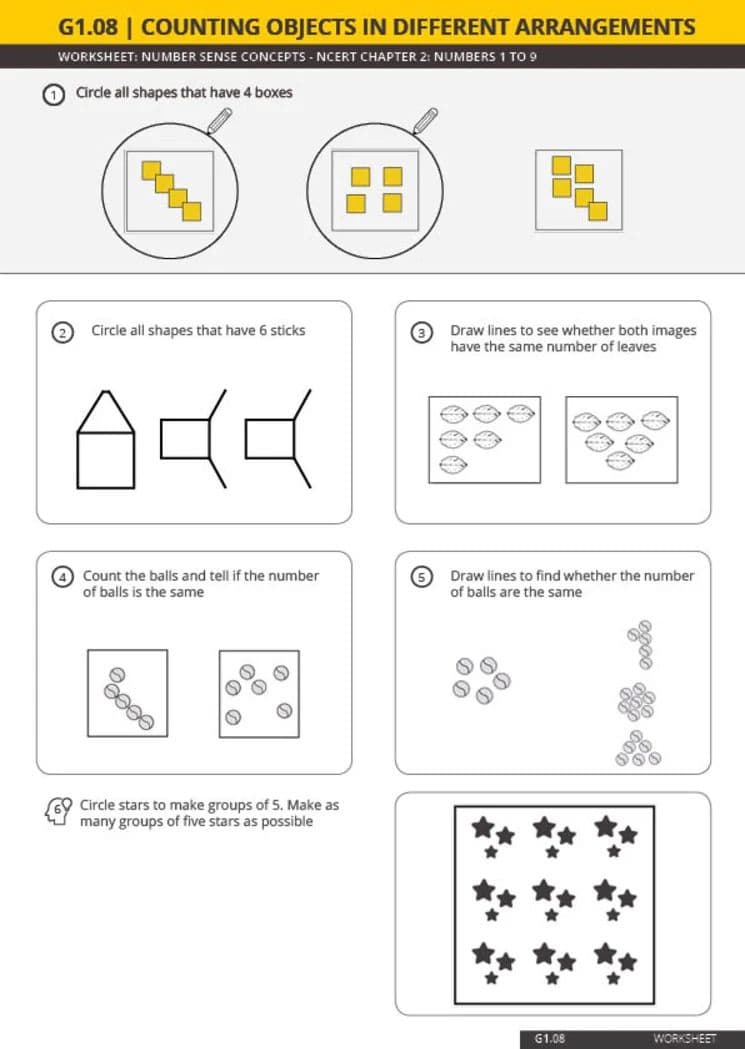 G1.08 | COUNTING OBJECTS IN DIFFERENT ARRANGEMENTS

WORKSHEET: NUMBER SENSE CONCEPTS - NCERT CHAPTER 2: NUMBERS 1 TO 9

1 Circle all shapes that have 4 boxes

2 Circle all shapes that have 6 sticks

3 Draw lines to see whether both images have the same number of leaves

4 Count the balls and tell if the number of balls is the same

5 Draw lines to find whether the number of balls are the same

6 Circle stars to make groups of 5. Make as many groups of five stars as possible

G1.08 WORKSHEET